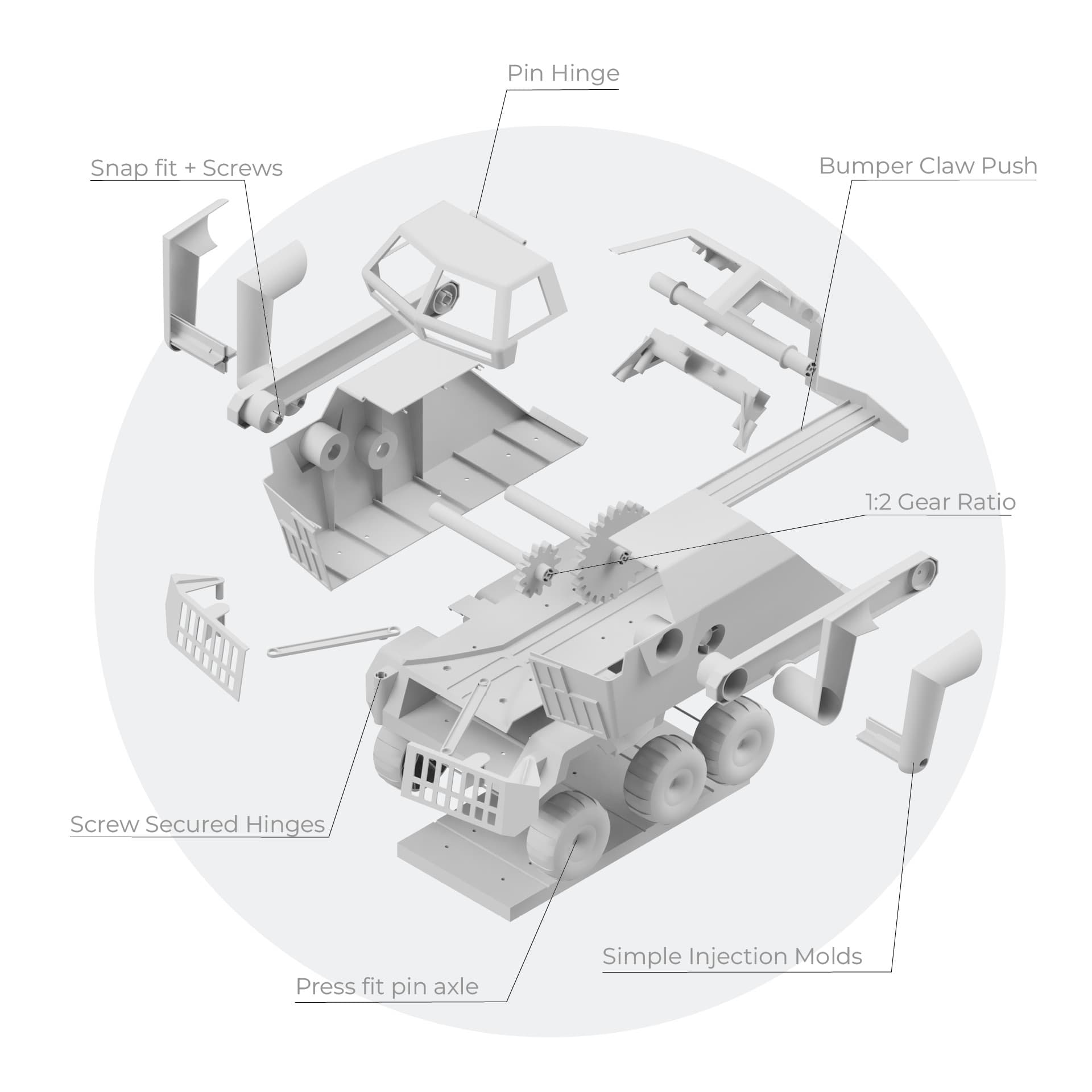 Pin Hinge

Snap fit + Screws

Bumper Claw Push

1:2 Gear Ratio

Screw Secured Hinges

Simple Injection Molds

Press fit pin axle